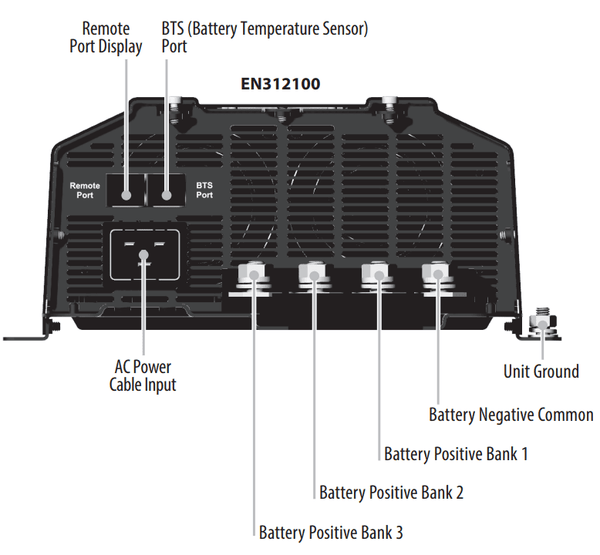 Remote Port Display

BTS (Battery Temperature Sensor) Port

EN312100

Remote Port

BTS Port

AC Power Cable Input

Unit Ground

Battery Negative Common

Battery Positive Bank 1

Battery Positive Bank 2

Battery Positive Bank 3